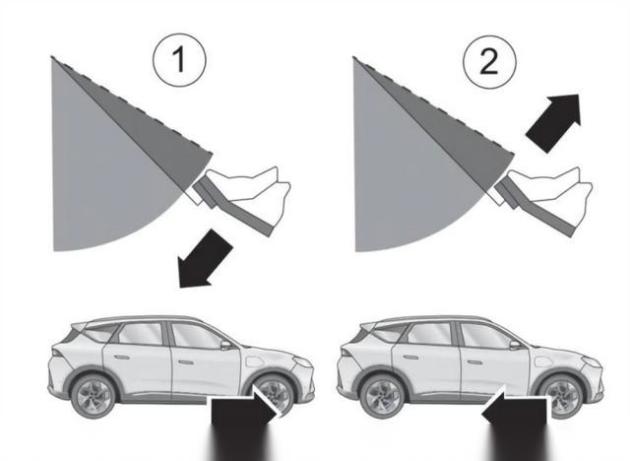 1

2